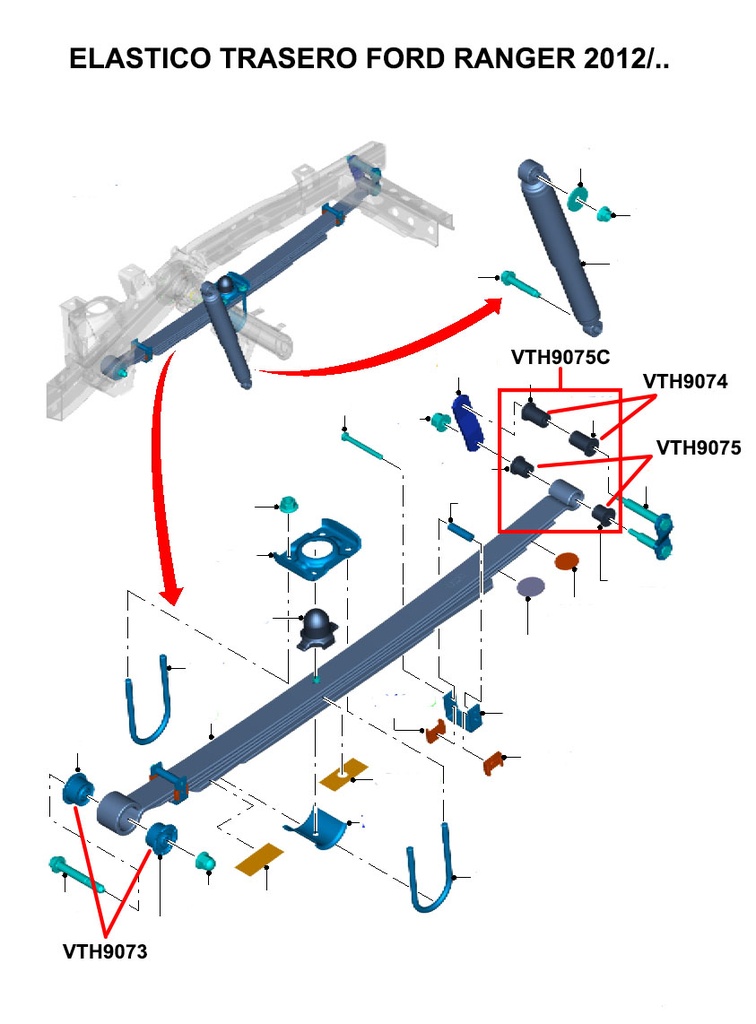 ELASTICO TRASERO FORD RANGER 2012/..

VTH9075C

VTH9074

VTH9075

VTH9073